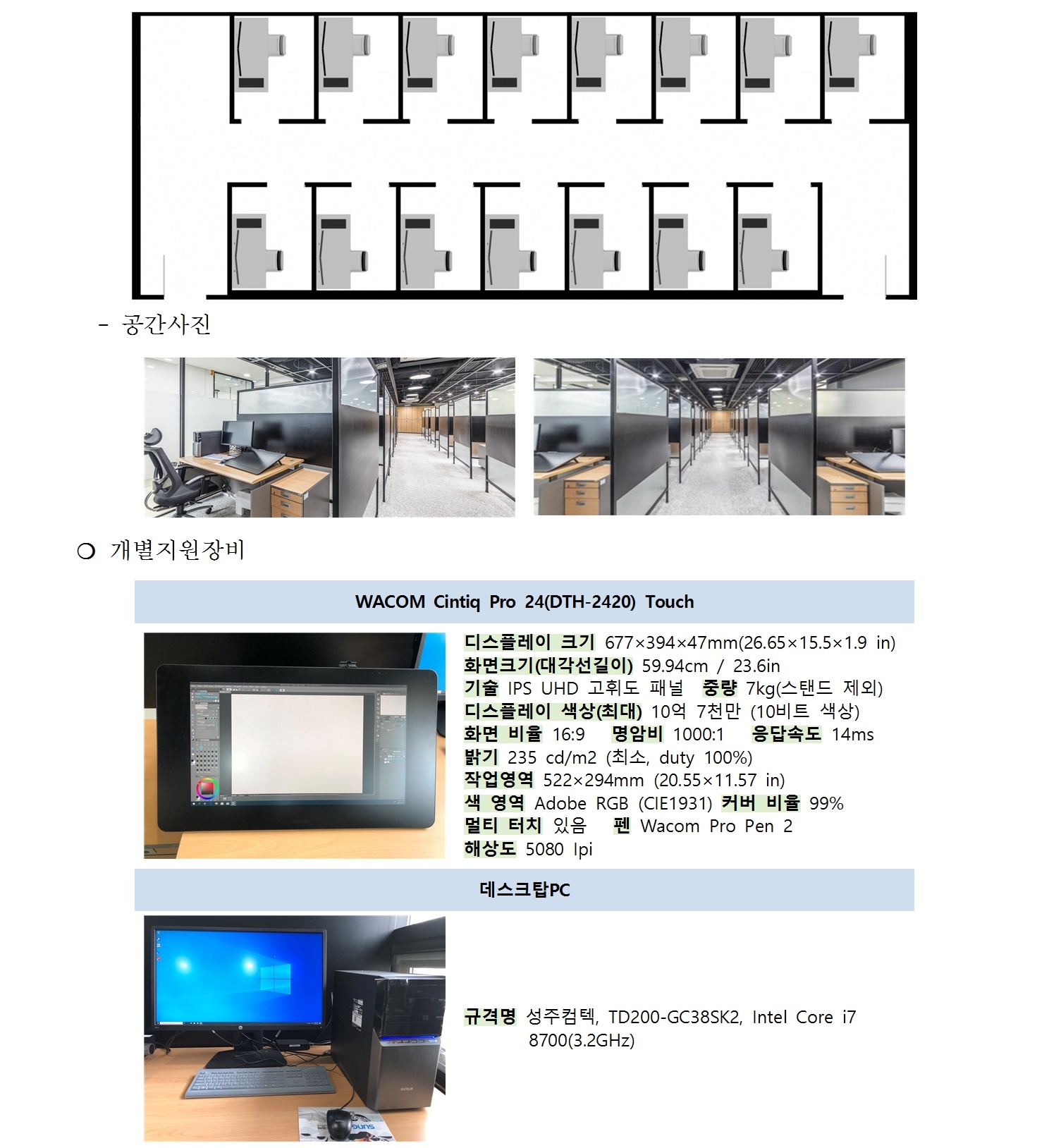 - 공간사진

○ 개별지원장비

WACOM Cintiq Pro 24(DTH-2420) Touch

디스플레이 크기 677×394×47mm(26.65×15.5×1.9 in)
화면크기(대각선길이) 59.94cm / 23.6in
기술 IPS UHD 고휘도 패널 중량 7kg(스탠드 제외)
디스플레이 색상(최대) 10억 7천만 (10비트 색상)
화면 비율 16:9 명암비 1000:1 응답속도 14ms
밝기 235 cd/m2 (최소, duty 100%)
작업영역 522×294mm (20.55×11.57 in)
색 영역 Adobe RGB (CIE1931) 커버 비율 99%
멀티 터치 있음 펜 Wacom Pro Pen 2
해상도 5080 lpi

데스크탑PC

규격명 성주컴텍, TD200-GC38SK2, Intel Core i7 8700(3.2GHz)